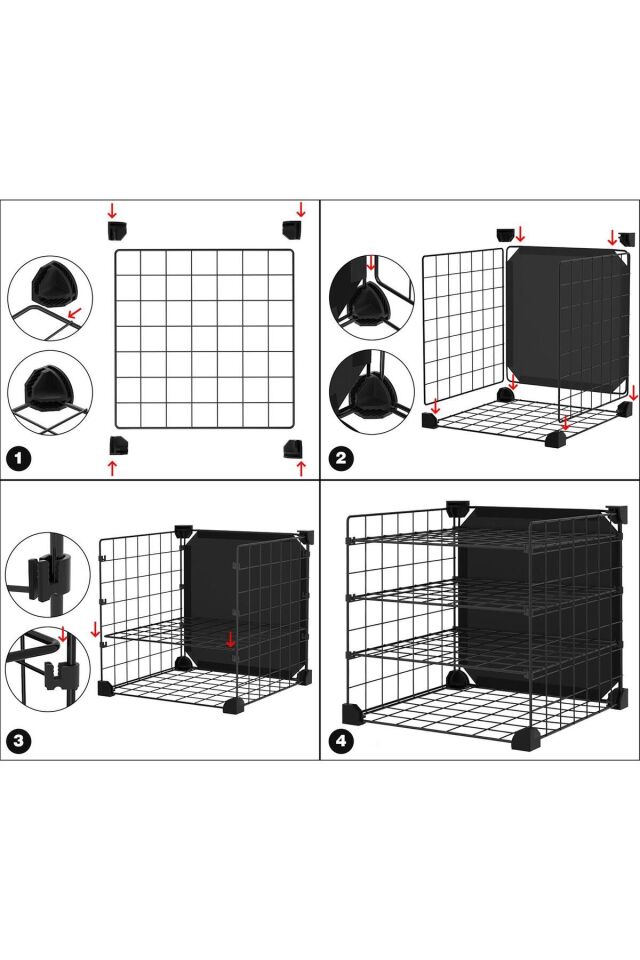 1

2

3

4